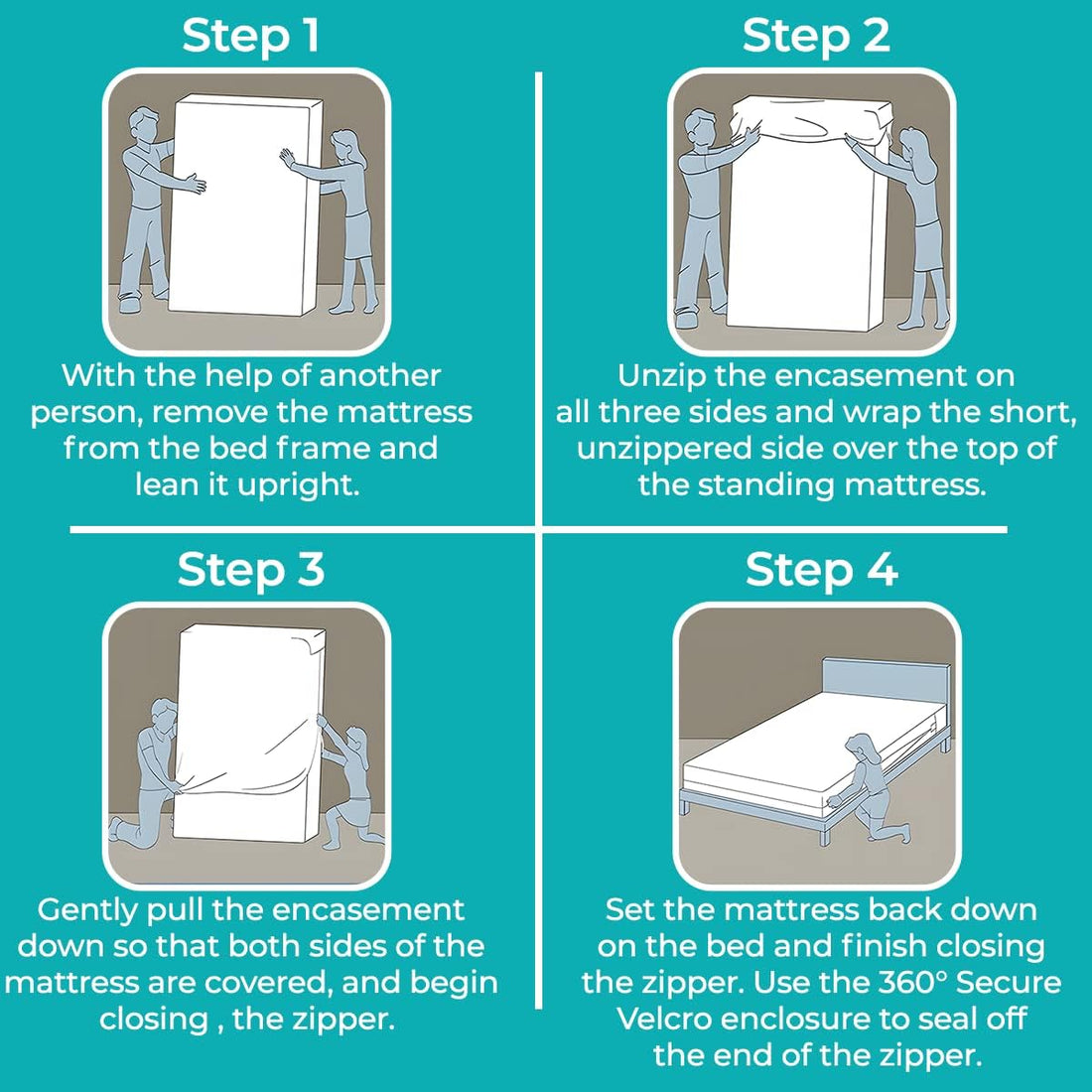 Step 1

With the help of another person, remove the mattress from the bed frame and lean it upright.

Step 2

Unzip the encasement on all three sides and wrap the short, unzippered side over the top of the standing mattress.

Step 3

Gently pull the encasement down so that both sides of the mattress are covered, and begin closing , the zipper.

Step 4

Set the mattress back down on the bed and finish closing the zipper. Use the 360° Secure Velcro enclosure to seal off the end of the zipper.